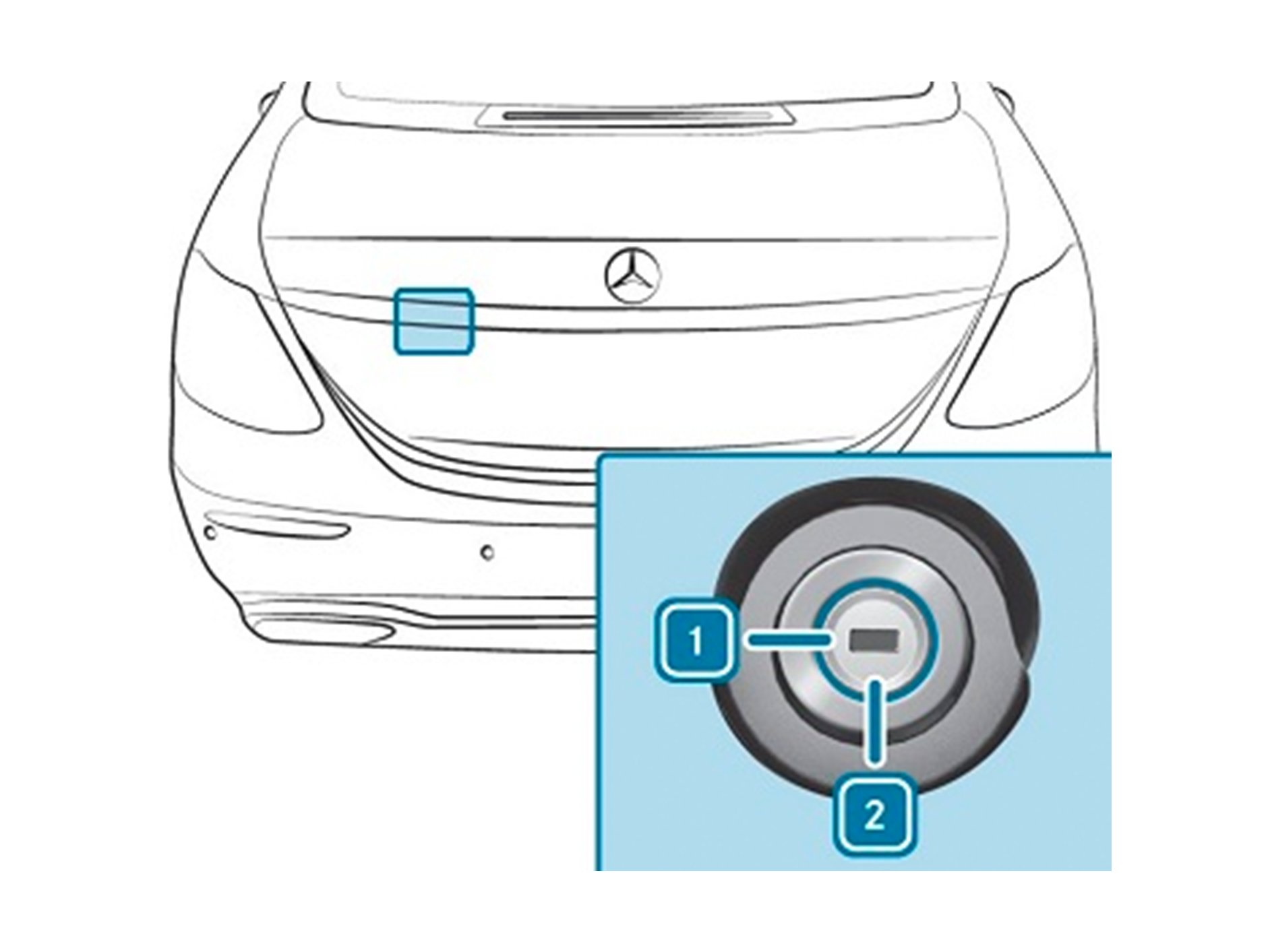 1
2