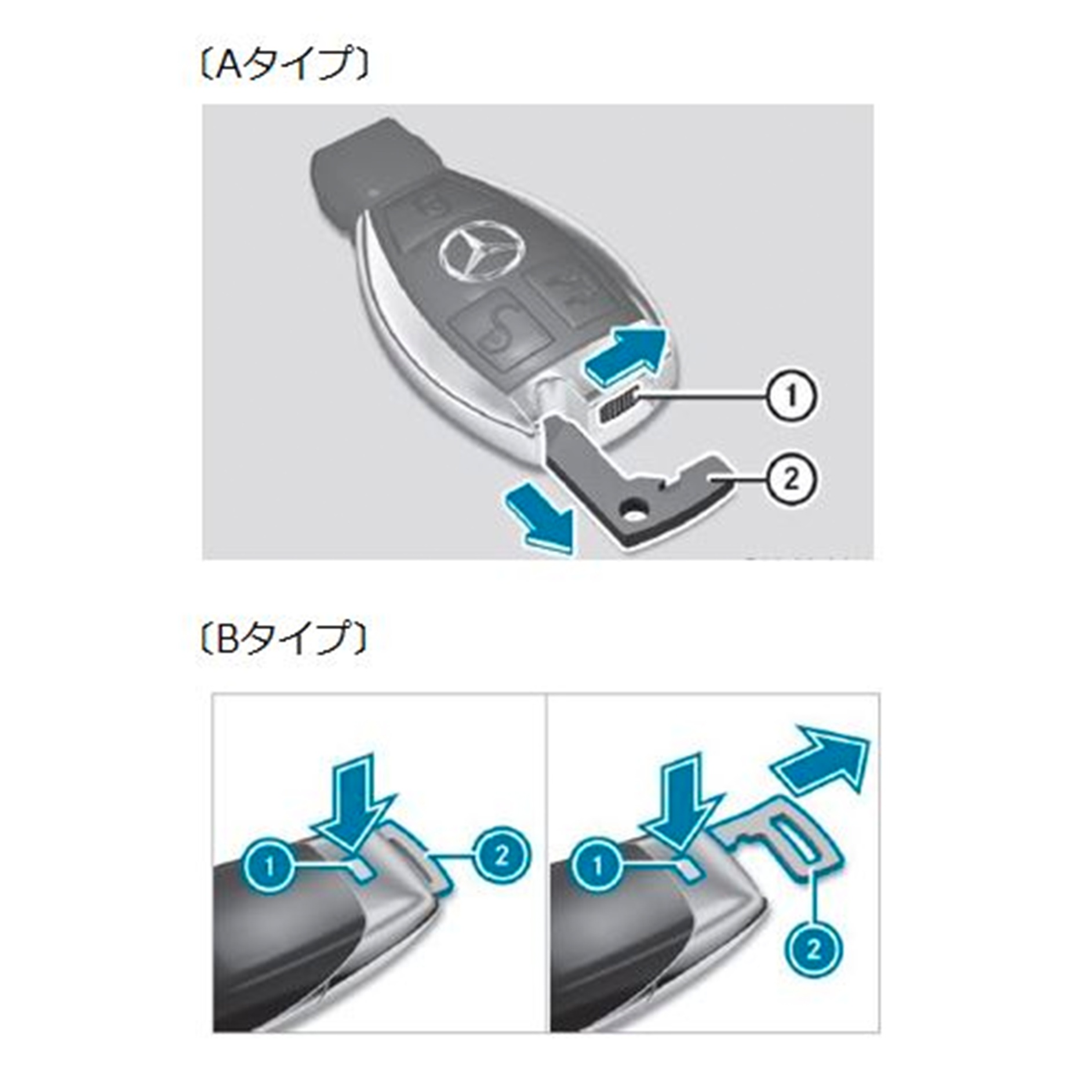 〔Aタイプ〕

1
2

〔Bタイプ〕

1
2
1
2