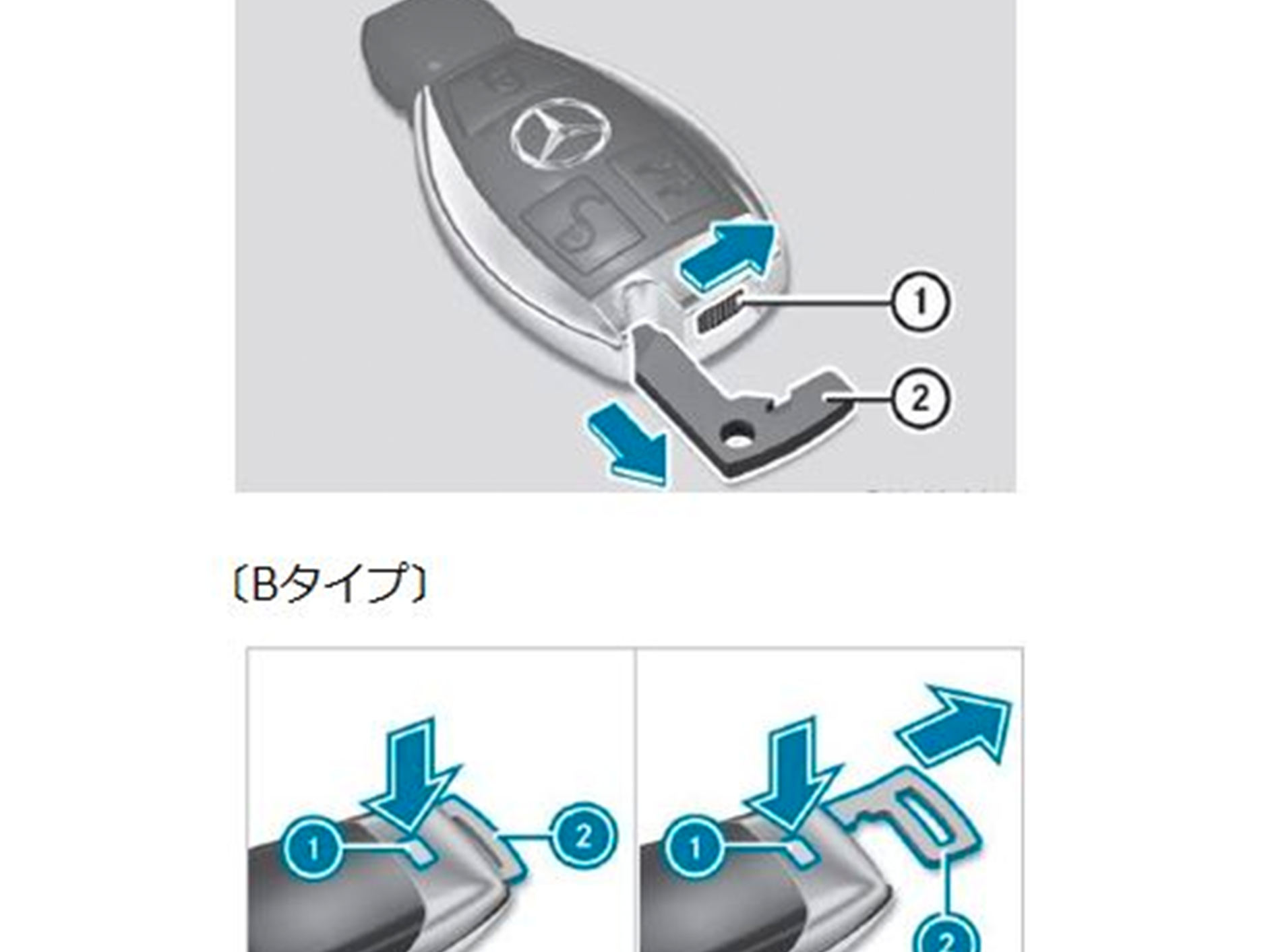 1
2

〔Bタイプ〕

1
2
1
2