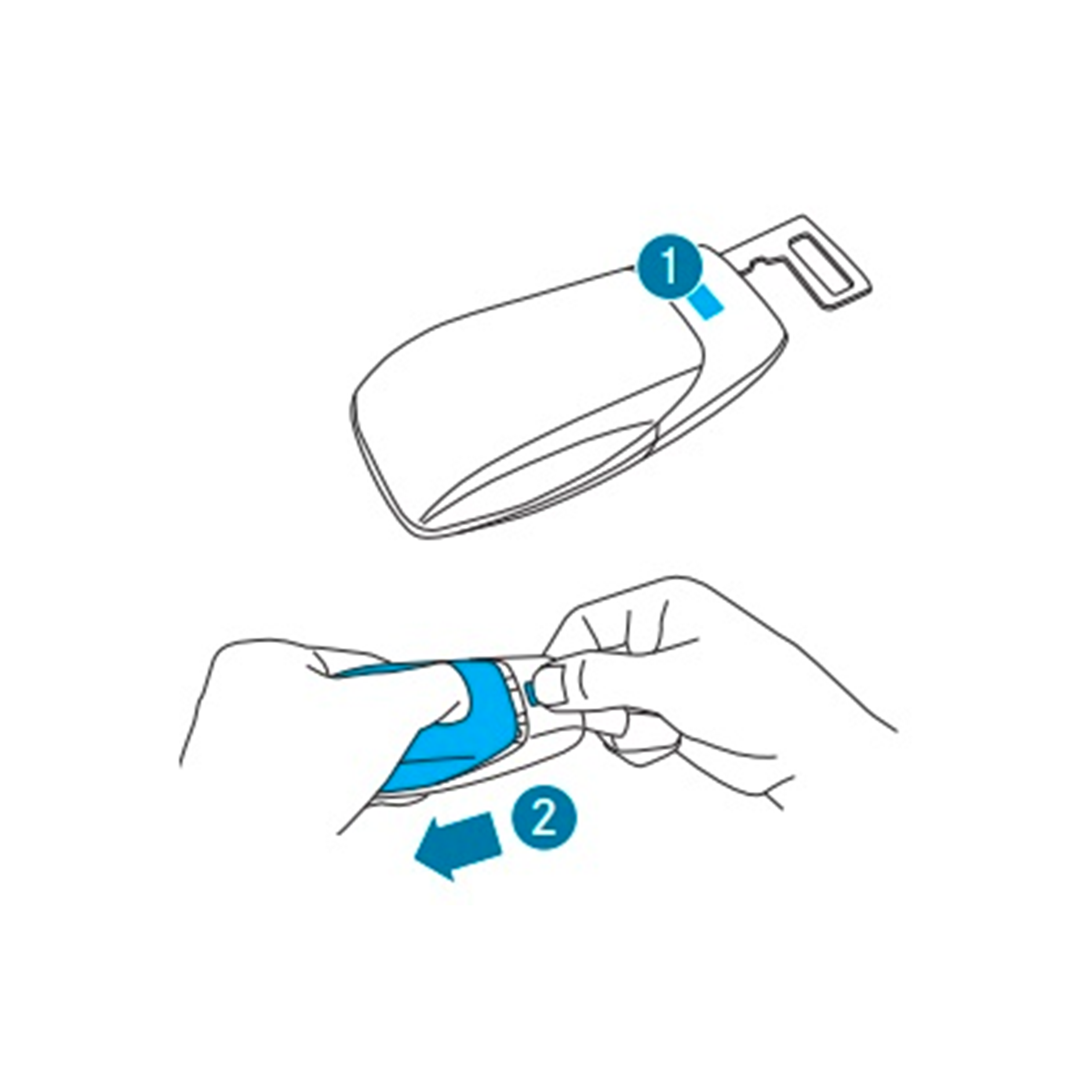 1

2