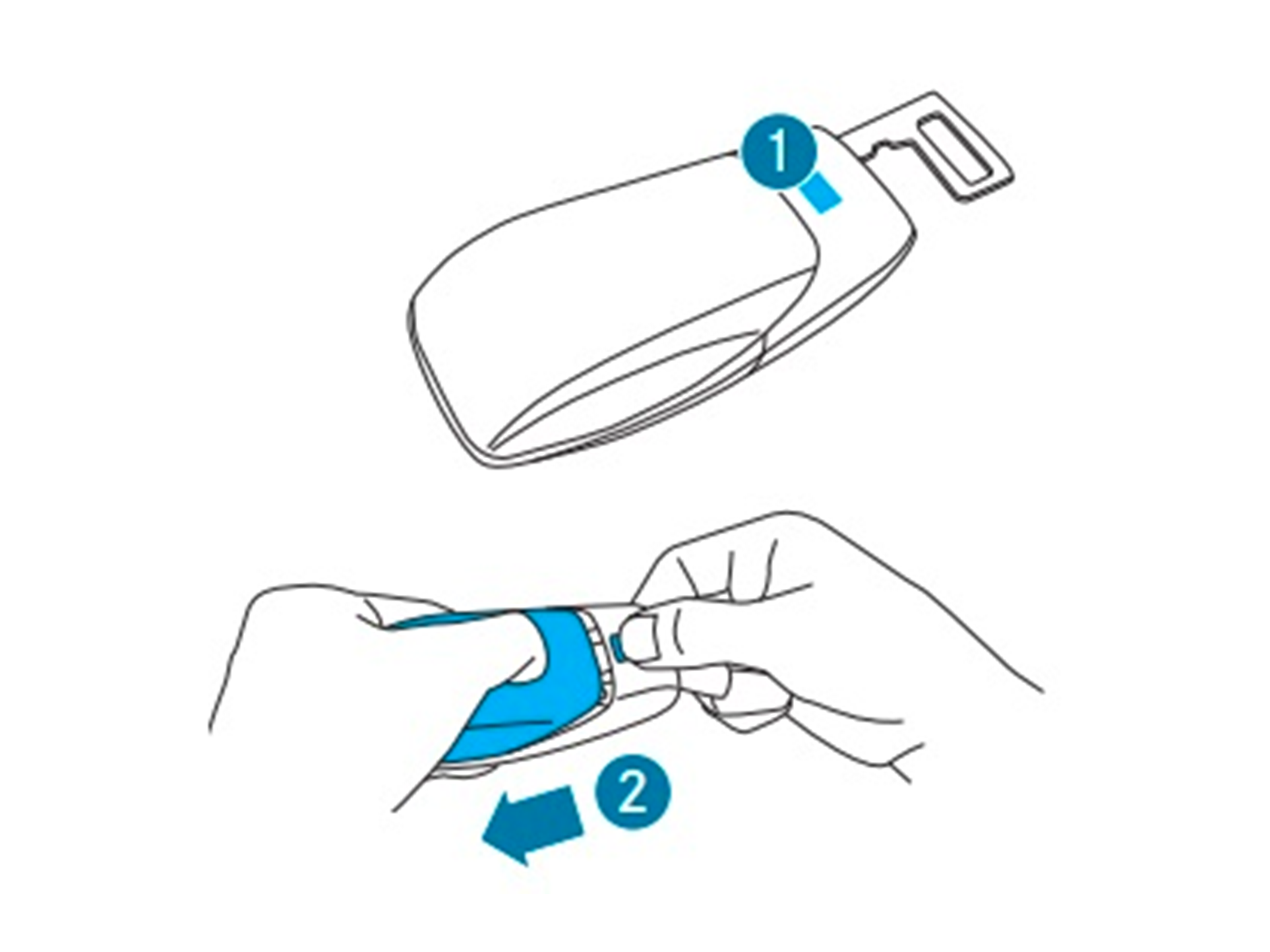 1
2