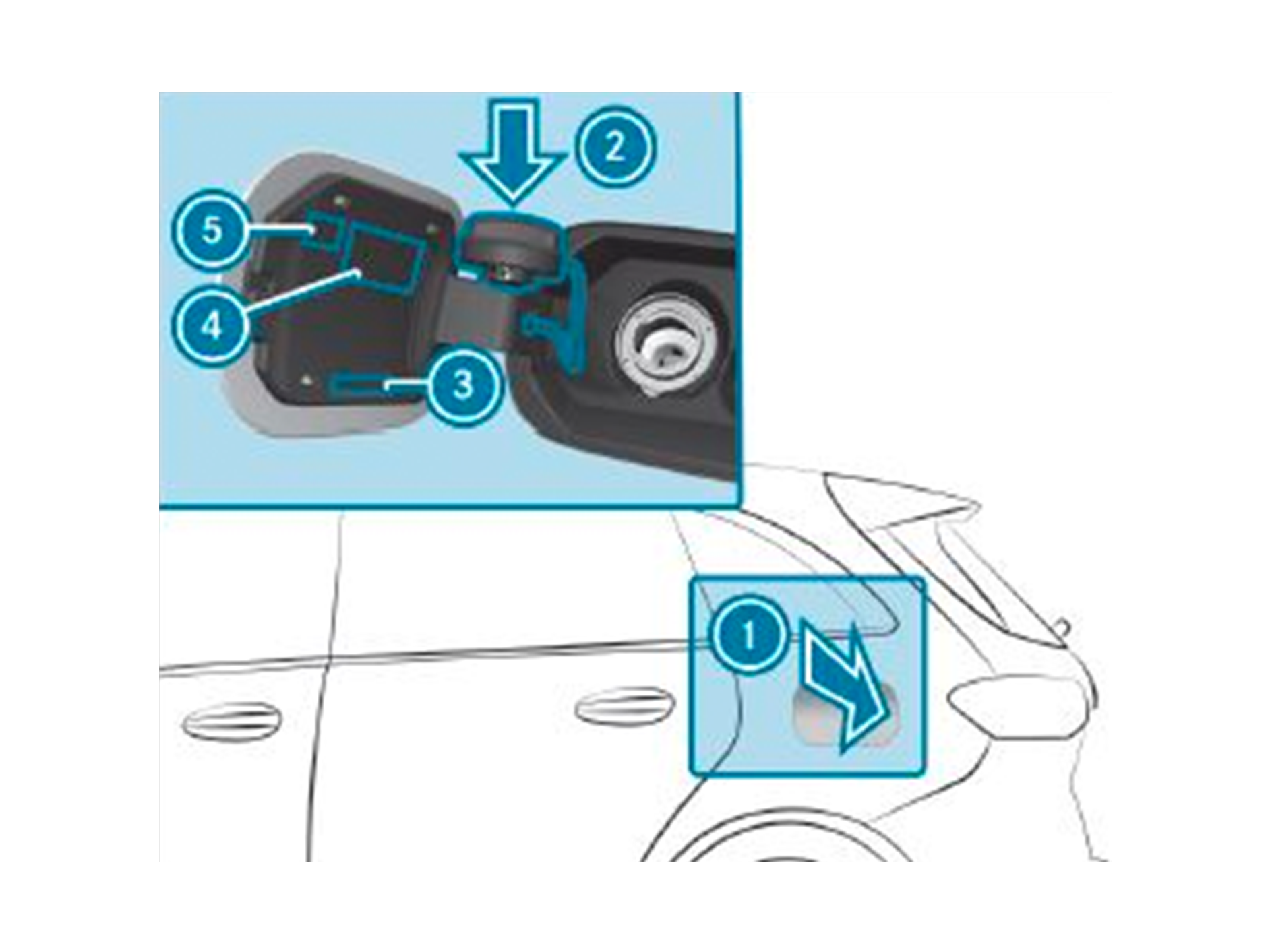 2
5
4
3
1