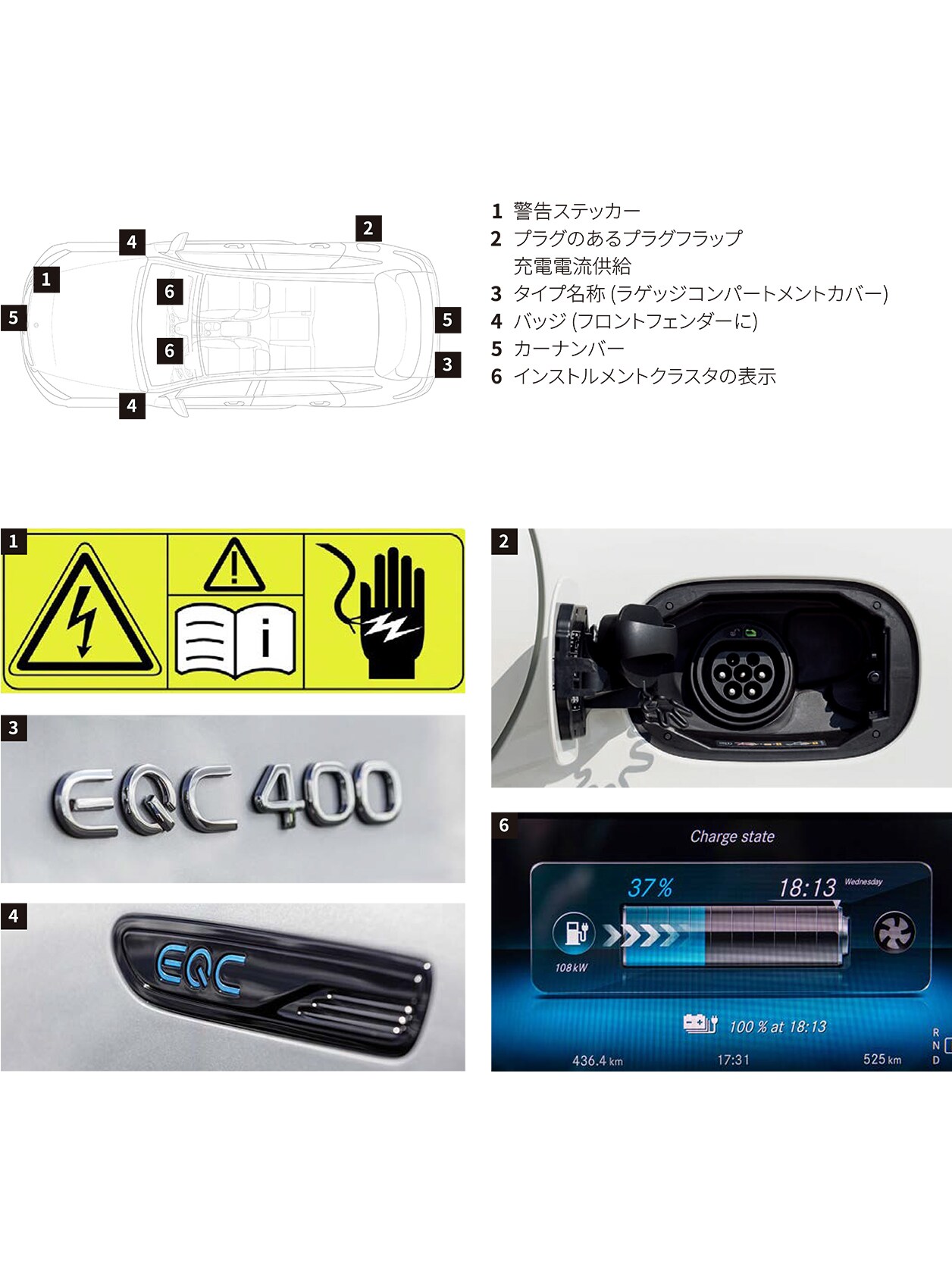 4
2
1
6
5
5
6
3
4

1 警告ステッカー
2 プラグのあるプラグフラップ 充電電流供給
3 タイプ名称 (ラゲッジコンパートメントカバー)
4 バッジ (フロントフェンダーに)
5 カーナンバー
6 インストルメントクラスタの表示

1

2

3

EQC 400

4

EQC

6

Charge state

37 %

18:13 Wednesday

108 kW

100 % at 18:13

436.4 km

17:31

525 km

R
N
D